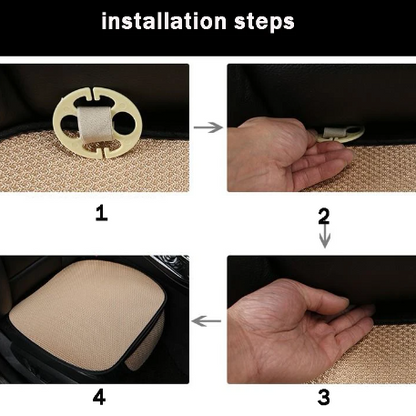 installation steps

1

2

4

3